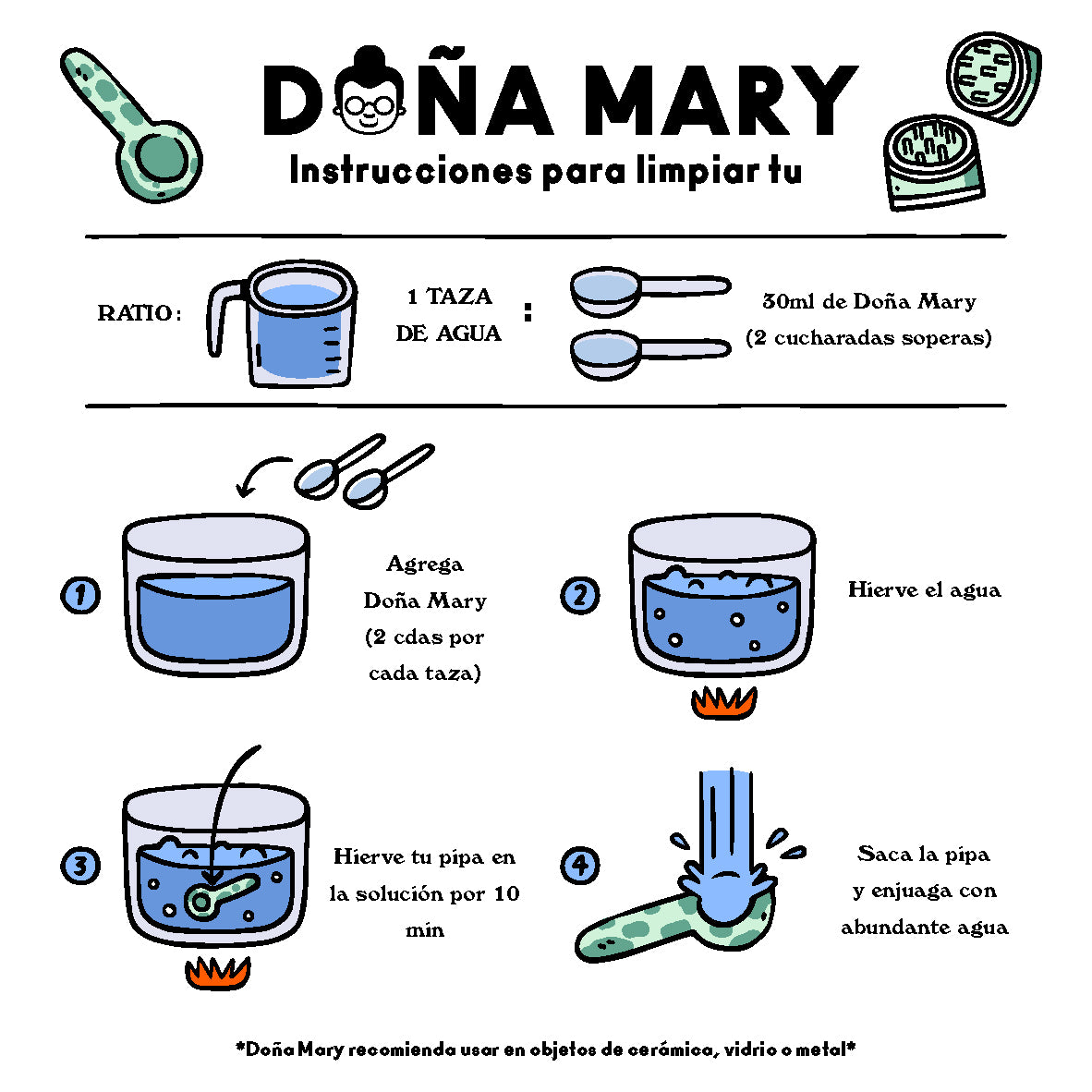 DOÑA MARY

Instrucciones para limpiar tu

RATIO: 1 TAZA DE AGUA : 30ml de Doña Mary (2 cucharadas soperas)

1 Agrega Doña Mary (2 cdas por cada taza)

2 Hierve el agua

3 Hierve tu pipa en la solución por 10 min

4 Saca la pipa y enjuaga con abundante agua

*Doña Mary recomienda usar en objetos de cerámica, vidrio o metal*