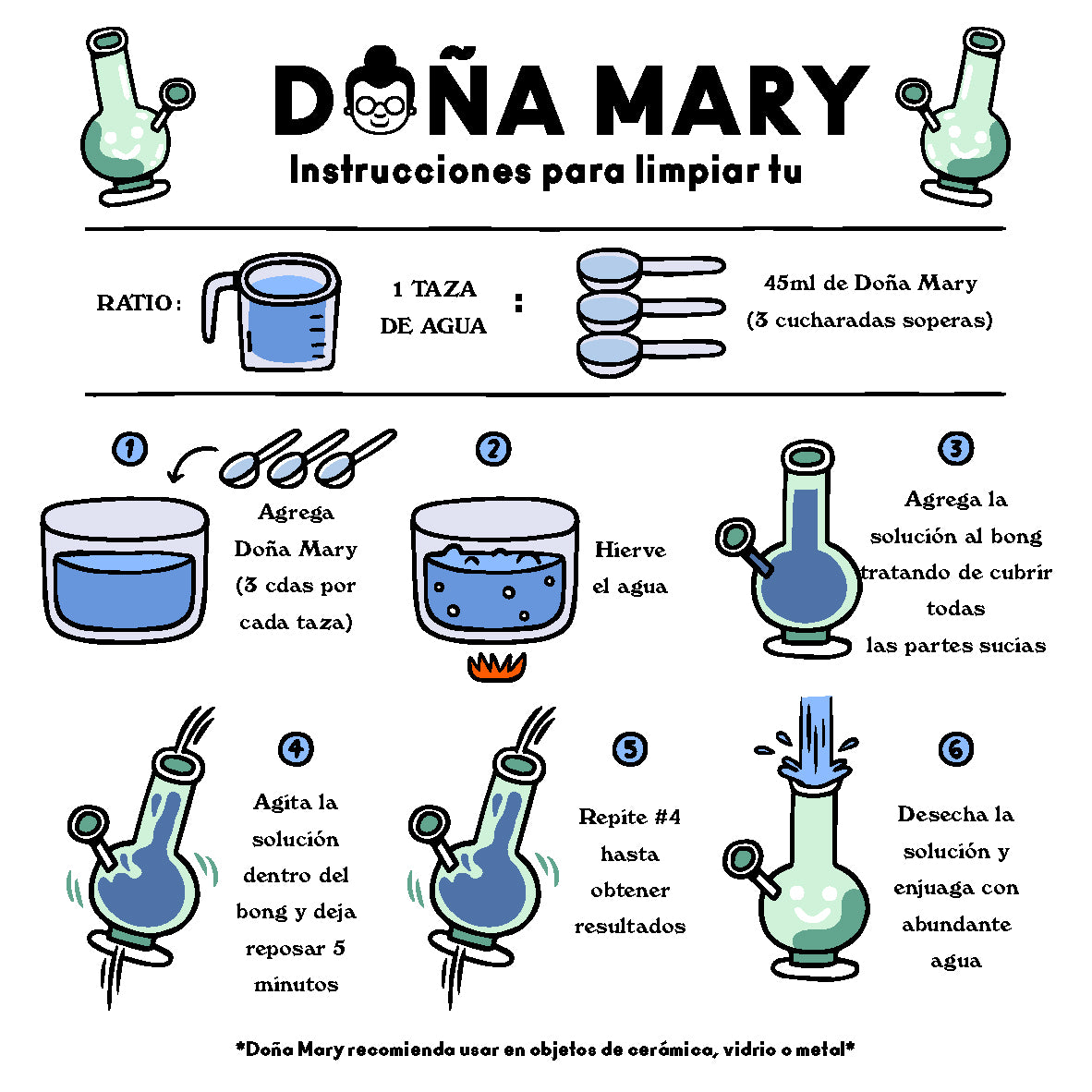 DOÑA MARY
Instrucciones para limpiar tu

RATIO: 1 TAZA DE AGUA : 45ml de Doña Mary (3 cucharadas soperas)

1
Agrega Doña Mary (3 cdas por cada taza)

2
Hierve el agua

3
Agrega la solución al bong tratando de cubrir todas las partes sucias

4
Agita la solución dentro del bong y deja reposar 5 minutos

5
Repite #4 hasta obtener resultados

6
Desecha la solución y enjuaga con abundante agua

*Doña Mary recomienda usar en objetos de cerámica, vidrio o metal*